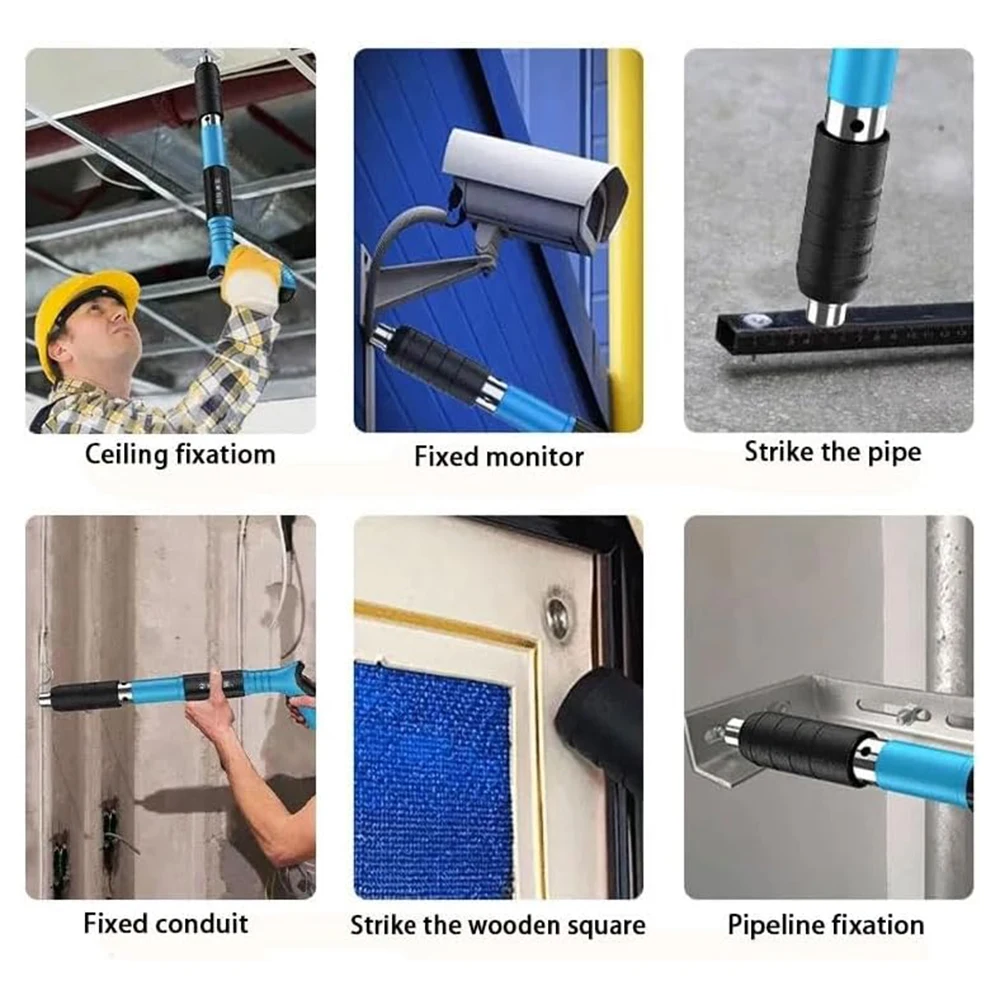 Ceiling fixatiom

Fixed monitor

Strike the pipe

Fixed conduit

Strike the wooden square

Pipeline fixation