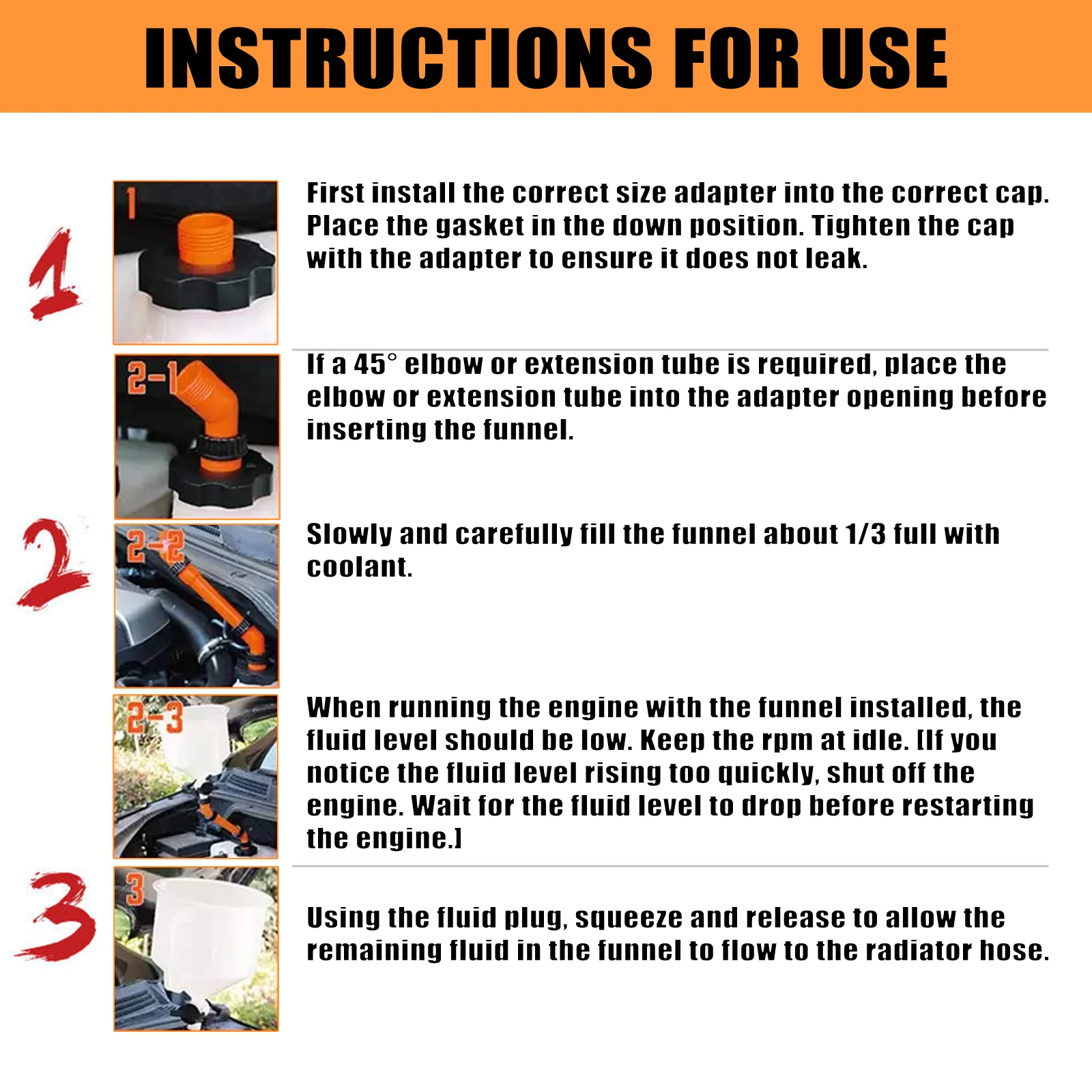 INSTRUCTIONS FOR USE

1

1

First install the correct size adapter into the correct cap. Place the gasket in the down position. Tighten the cap with the adapter to ensure it does not leak.

2-1

If a 45° elbow or extension tube is required, place the elbow or extension tube into the adapter opening before inserting the funnel.

2

2-2

Slowly and carefully fill the funnel about 1/3 full with coolant.

2-3

When running the engine with the funnel installed, the fluid level should be low. Keep the rpm at idle. [If you notice the fluid level rising too quickly, shut off the engine. Wait for the fluid level to drop before restarting the engine.]

3

3

Using the fluid plug, squeeze and release to allow the remaining fluid in the funnel to flow to the radiator hose.